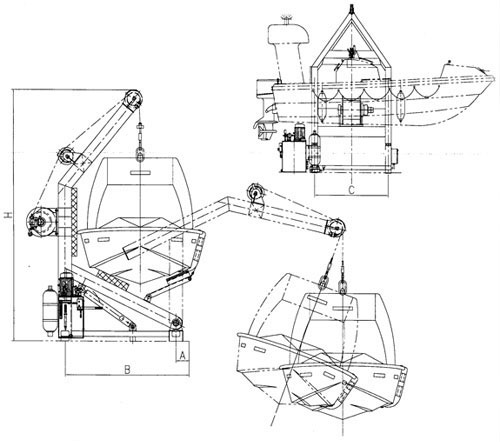 H
A
B
C